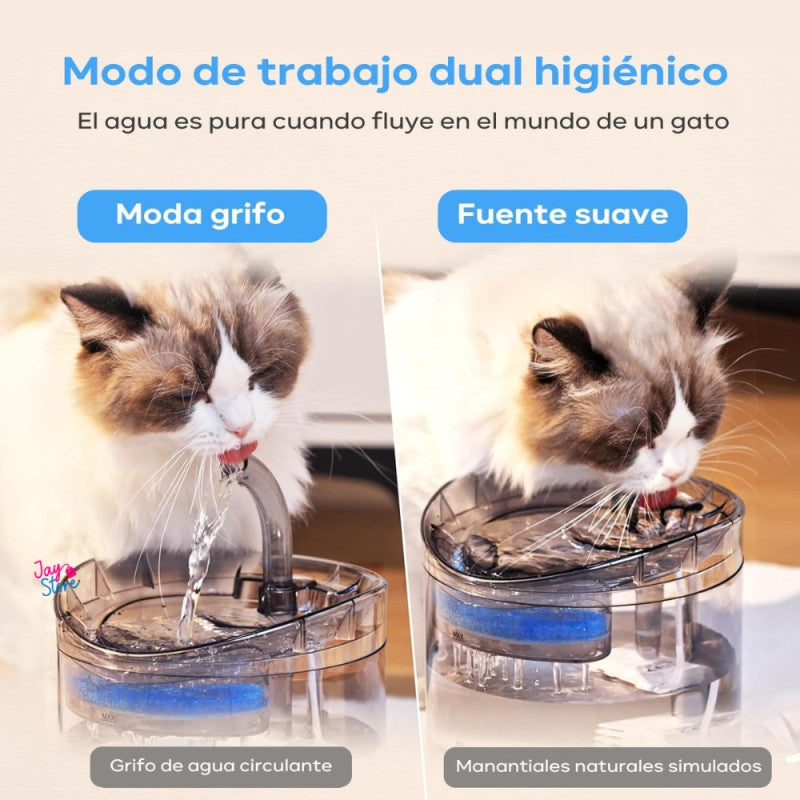 Modo de trabajo dual higiénico

El agua es pura cuando fluye en el mundo de un gato

Moda grifo

Fuente suave

Jay Store

MAX

Grifo de agua circulante

Manantiales naturales simulados